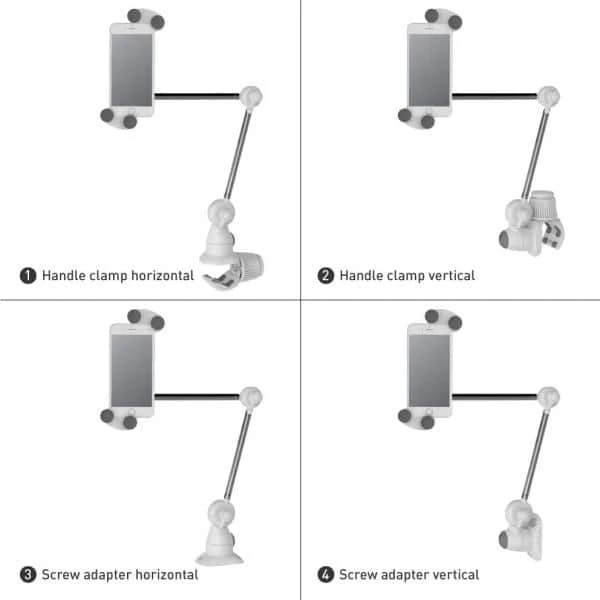 1 Handle clamp horizontal

2 Handle clamp vertical

3 Screw adapter horizontal

4 Screw adapter vertical