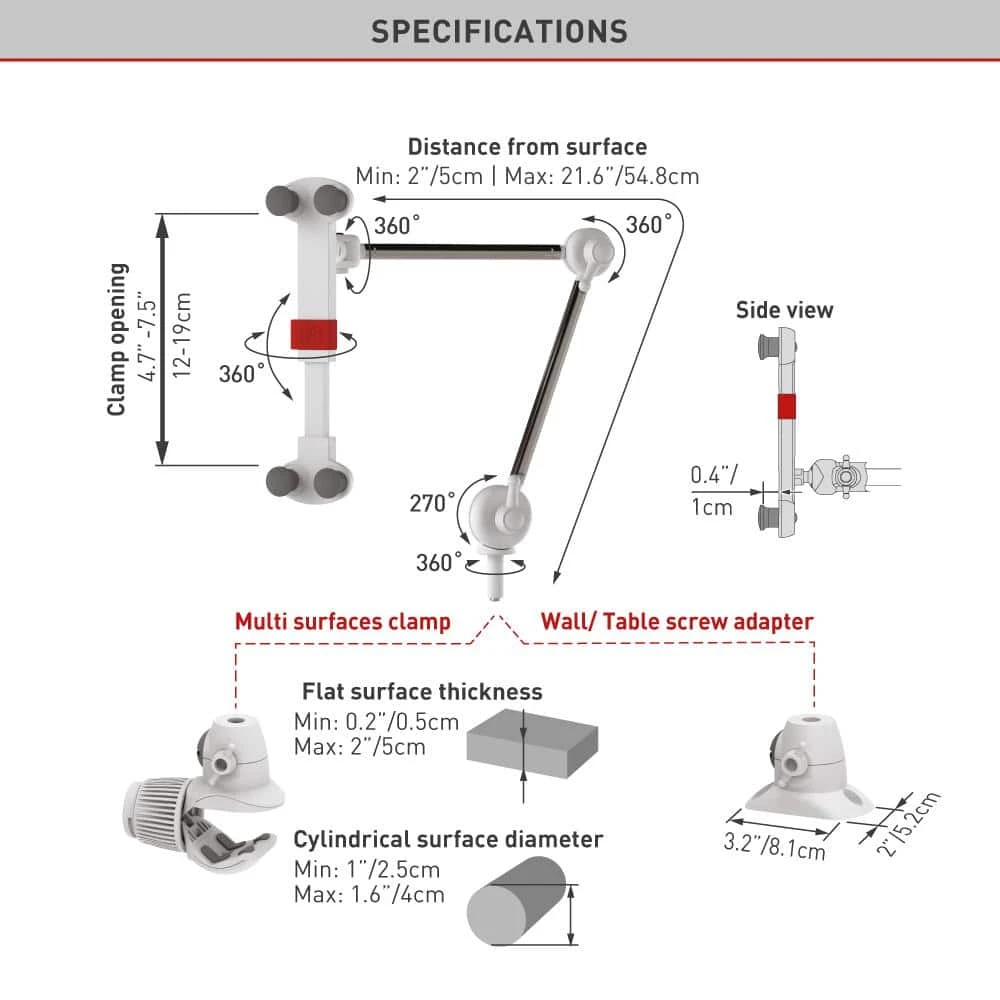 SPECIFICATIONS

Distance from surface
Min: 2"/5cm | Max: 21.6"/54.8cm

360°

360°

Clamp opening
4.7" -7.5"
12-19cm

360°

Side view

0.4"/
1cm

270°

360°

Multi surfaces clamp

Wall/ Table screw adapter

Flat surface thickness
Min: 0.2"/0.5cm
Max: 2"/5cm

Cylindrical surface diameter
Min: 1"/2.5cm
Max: 1.6"/4cm

3.2"/8.1cm

2"/5.2cm