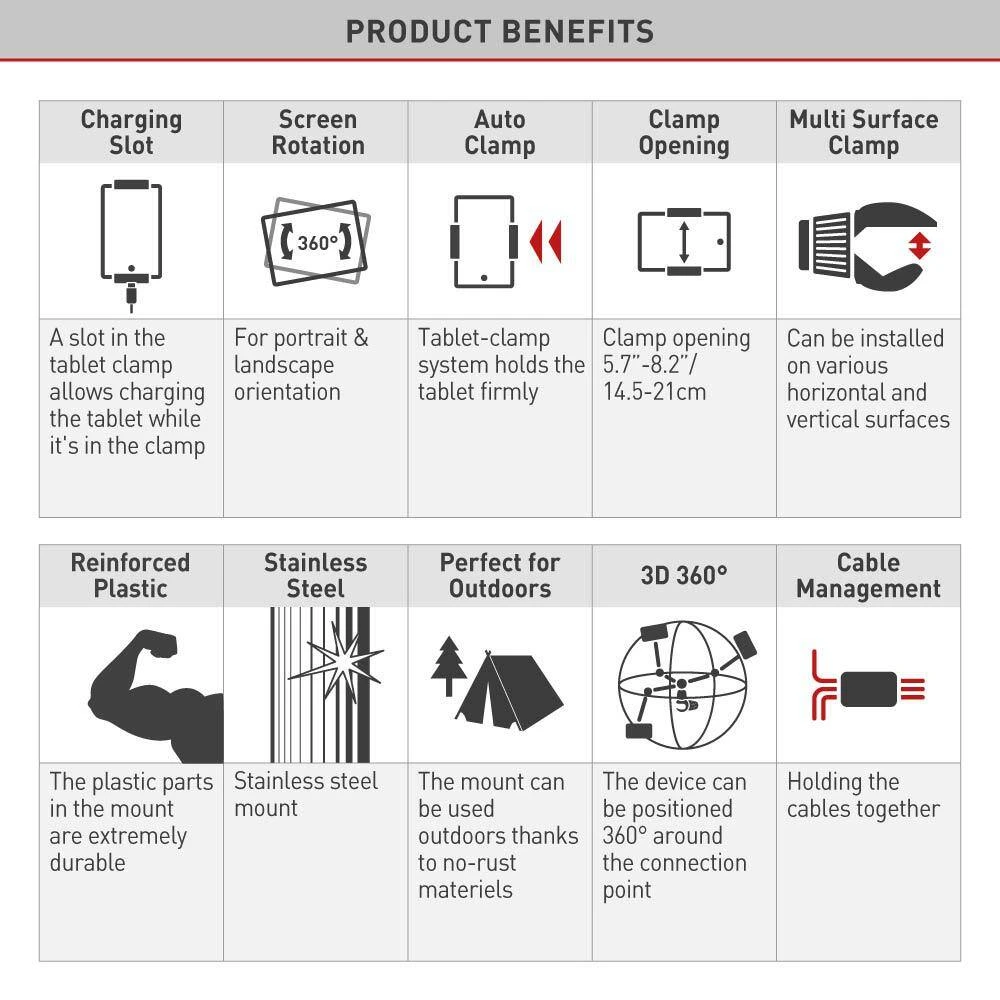 PRODUCT BENEFITS

| Charging Slot | Screen Rotation | Auto Clamp | Clamp Opening | Multi Surface Clamp |
|---|---|---|---|---|
| | 360° | | | |
| A slot in the tablet clamp allows charging the tablet while it's in the clamp | For portrait & landscape orientation | Tablet-clamp system holds the tablet firmly | Clamp opening 5.7"-8.2"/ 14.5-21cm | Can be installed on various horizontal and vertical surfaces |

| Reinforced Plastic | Stainless Steel | Perfect for Outdoors | 3D 360° | Cable Management |
|---|---|---|---|---|
| The plastic parts in the mount are extremely durable | Stainless steel mount | The mount can be used outdoors thanks to no-rust materiels | The device can be positioned 360° around the connection point | Holding the cables together |