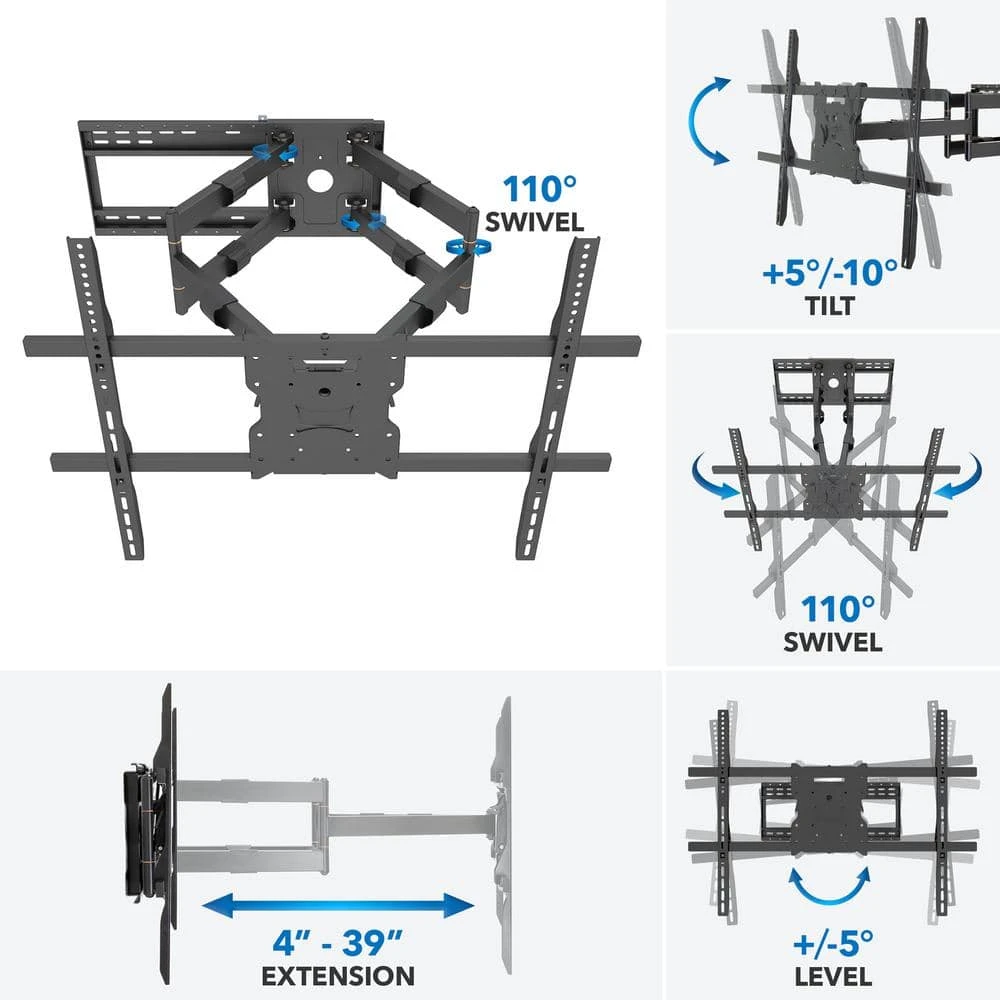 110°
SWIVEL

+5°/-10°
TILT

110°
SWIVEL

4" - 39"
EXTENSION

+/-5°
LEVEL