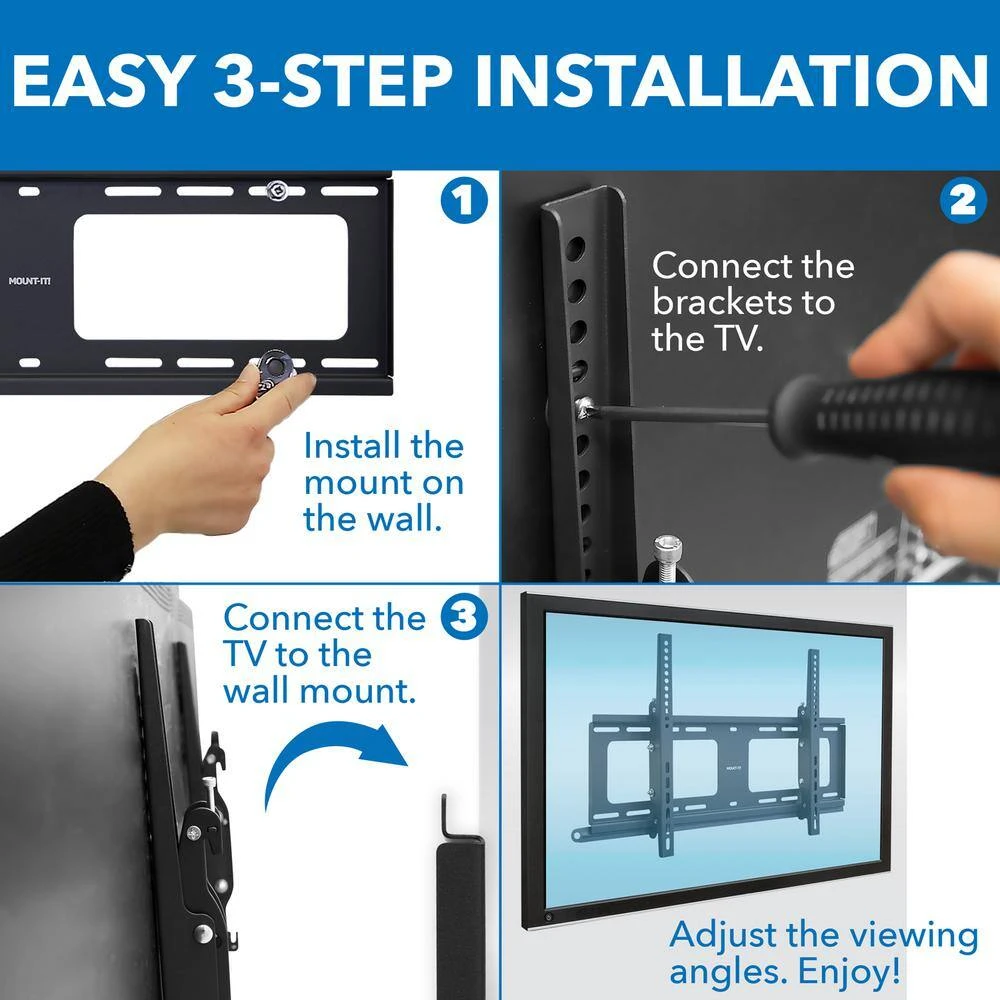 EASY 3-STEP INSTALLATION

MOUNT-IT!

1

Install the mount on the wall.

2

Connect the brackets to the TV.

Connect the TV to the wall mount.

3

MOUNT-IT!

Adjust the viewing angles. Enjoy!