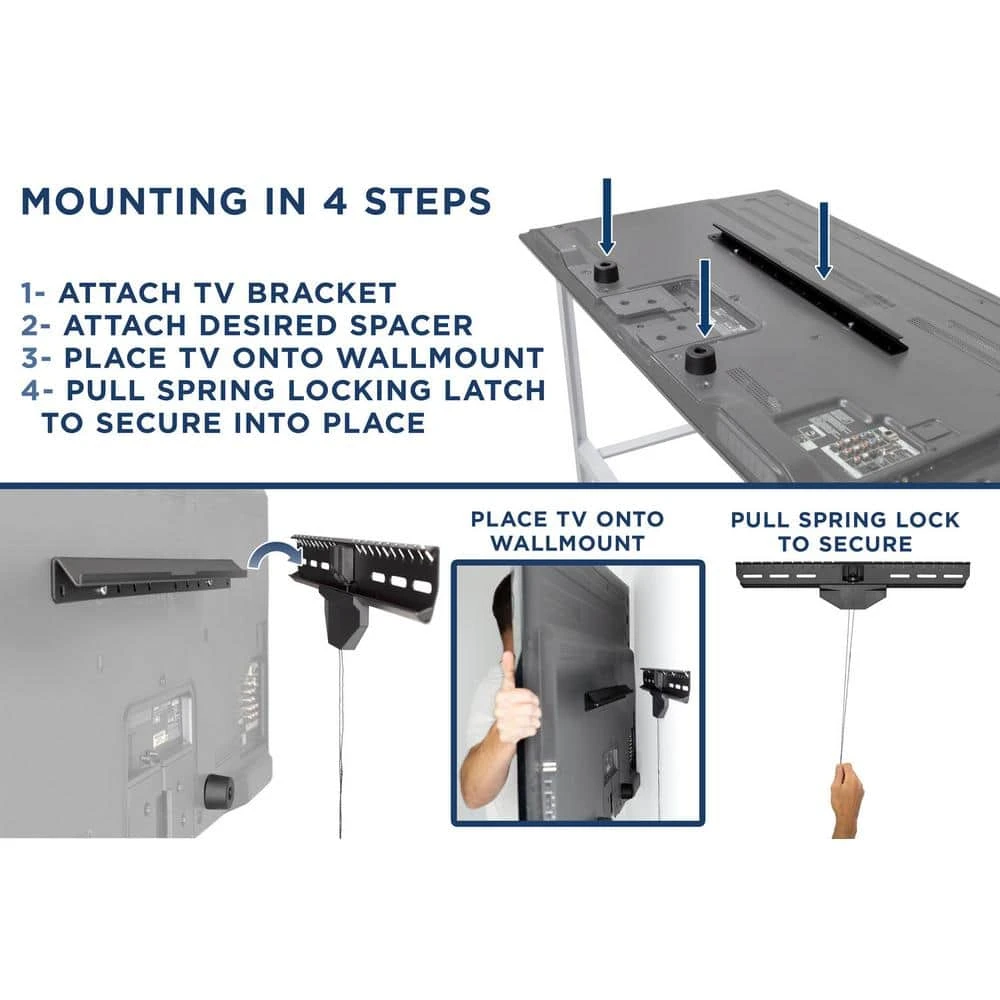 MOUNTING IN 4 STEPS

1- ATTACH TV BRACKET
2- ATTACH DESIRED SPACER
3- PLACE TV ONTO WALLMOUNT
4- PULL SPRING LOCKING LATCH TO SECURE INTO PLACE

PLACE TV ONTO WALLMOUNT

PULL SPRING LOCK TO SECURE