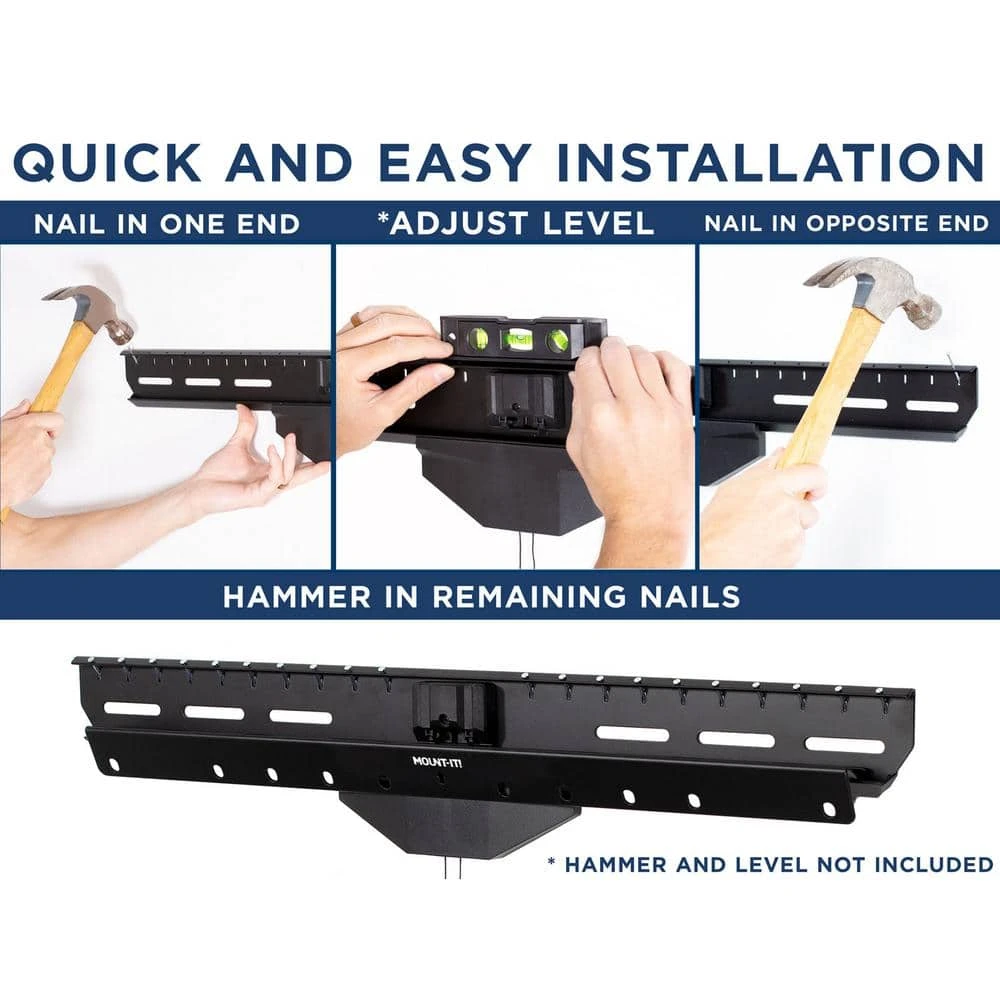 QUICK AND EASY INSTALLATION

NAIL IN ONE END

*ADJUST LEVEL

NAIL IN OPPOSITE END

HAMMER IN REMAINING NAILS

MOUNT-IT!

* HAMMER AND LEVEL NOT INCLUDED