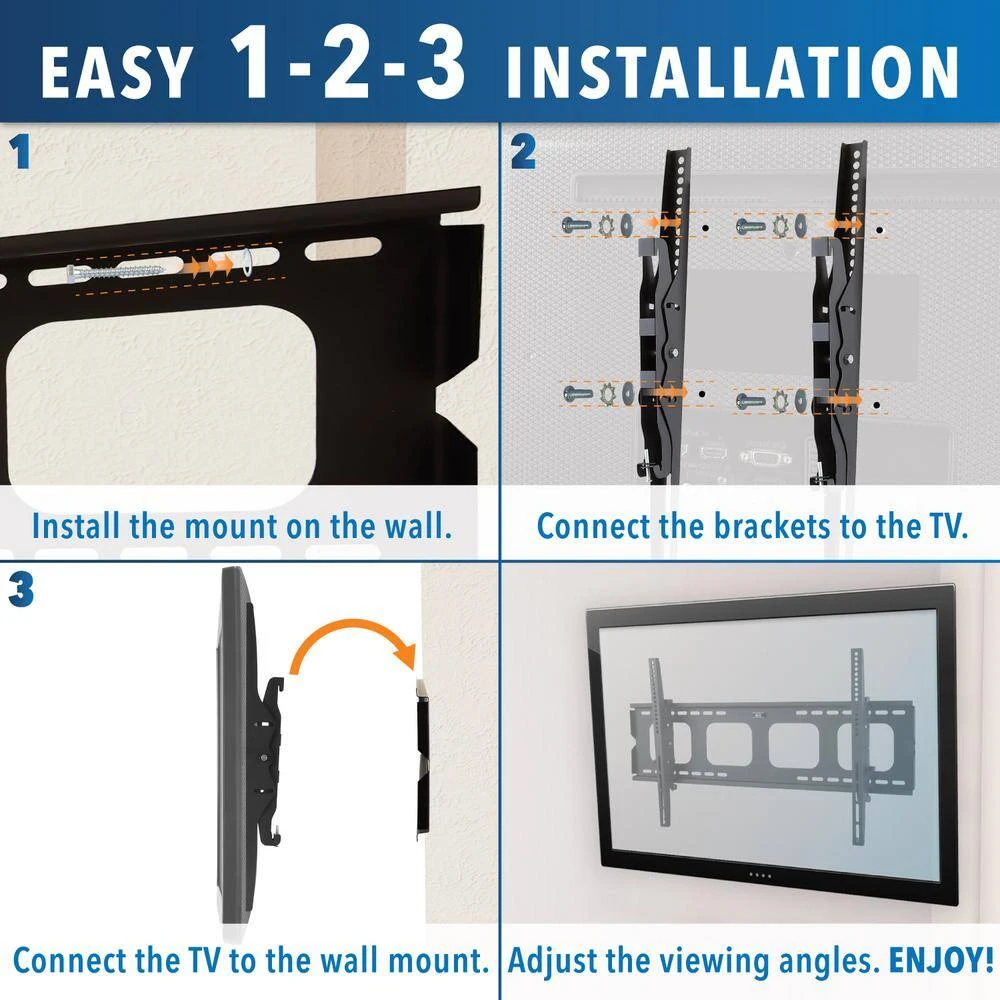 EASY 1-2-3 INSTALLATION

1

Install the mount on the wall.

2

Connect the brackets to the TV.

3

Connect the TV to the wall mount.

Adjust the viewing angles. ENJOY!