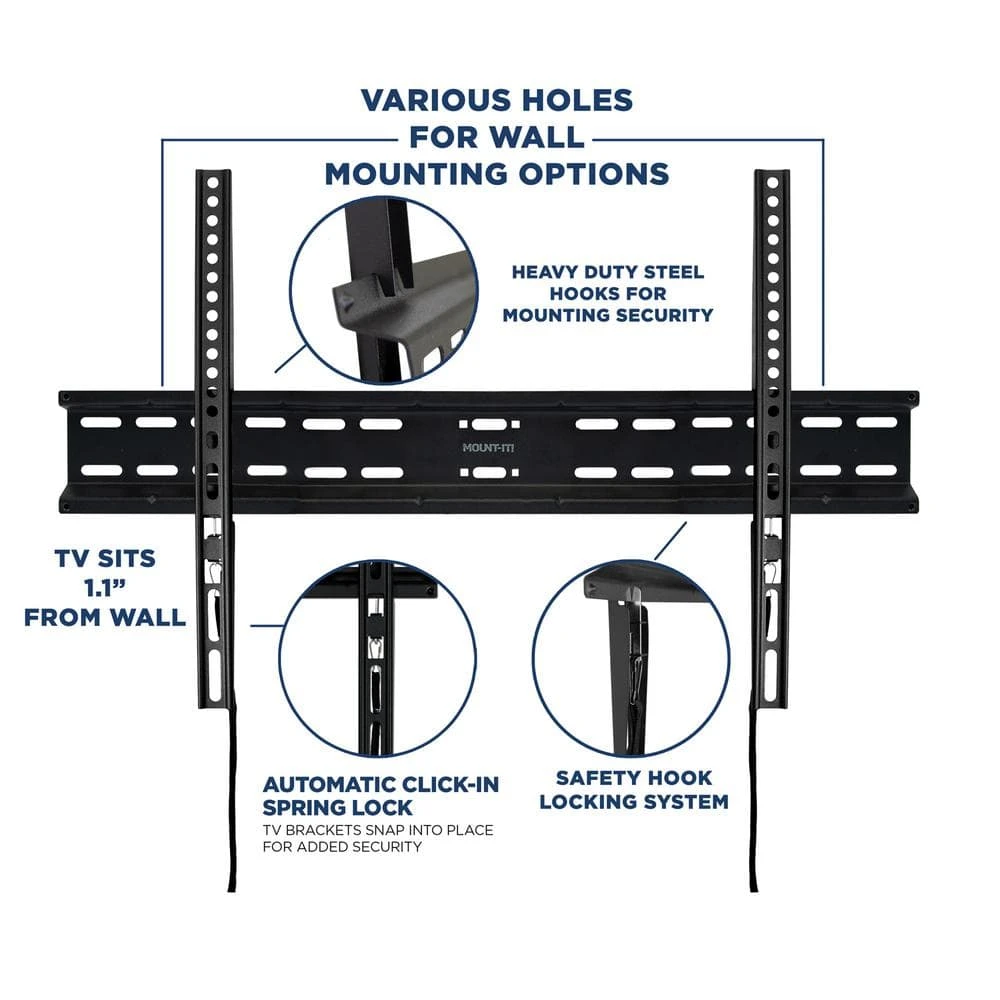 VARIOUS HOLES FOR WALL MOUNTING OPTIONS

HEAVY DUTY STEEL HOOKS FOR MOUNTING SECURITY

MOUNT-IT!

TV SITS 1.1" FROM WALL

AUTOMATIC CLICK-IN SPRING LOCK
TV BRACKETS SNAP INTO PLACE FOR ADDED SECURITY

SAFETY HOOK LOCKING SYSTEM