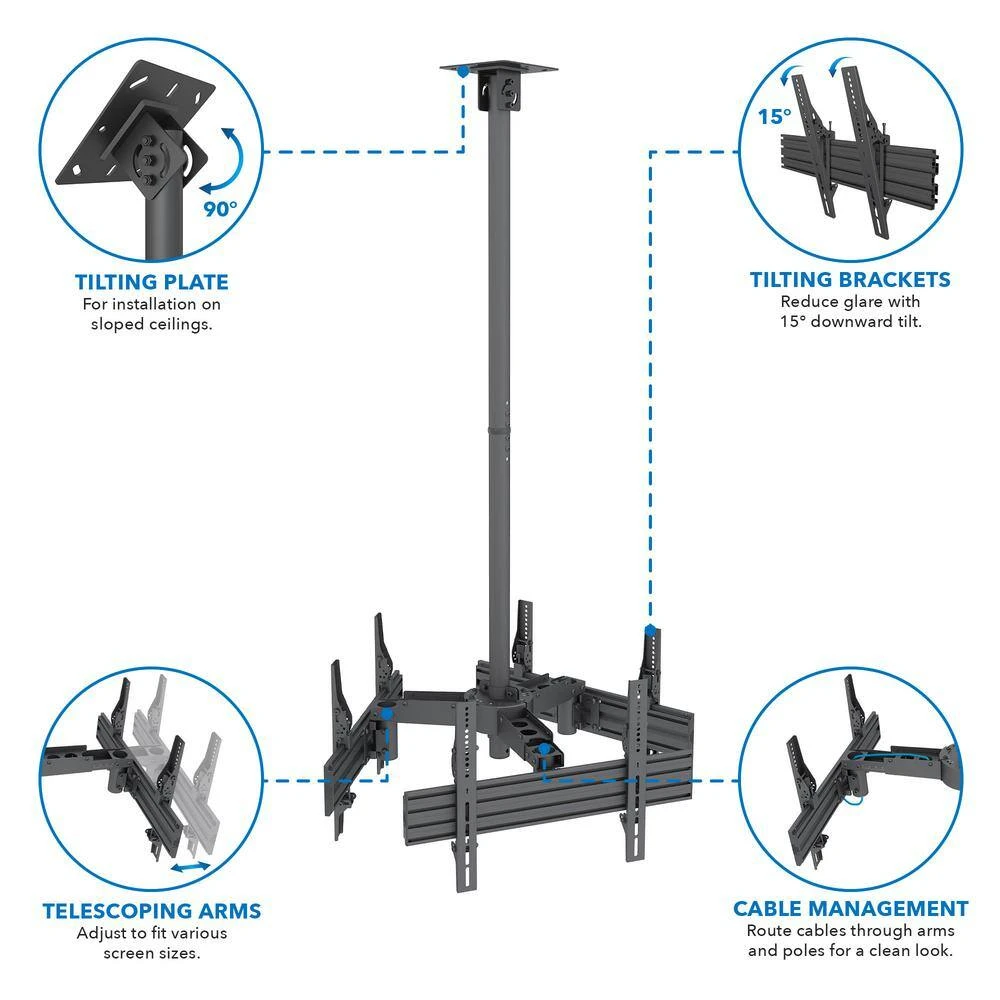 90°

TILTING PLATE
For installation on sloped ceilings.

15°

TILTING BRACKETS
Reduce glare with 15° downward tilt.

TELESCOPING ARMS
Adjust to fit various screen sizes.

CABLE MANAGEMENT
Route cables through arms and poles for a clean look.