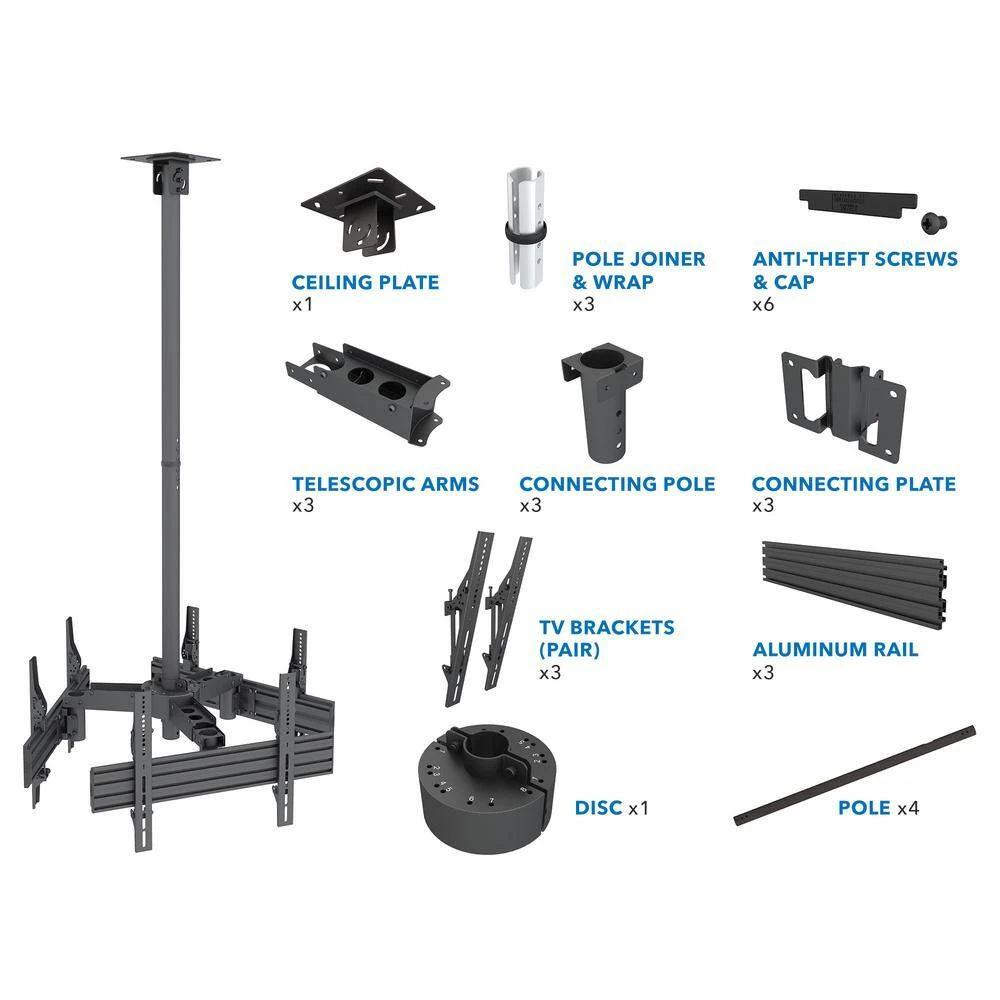 CEILING PLATE
x1

POLE JOINER & WRAP
x3

ANTI-THEFT SCREWS & CAP
x6

TELESCOPIC ARMS
x3

CONNECTING POLE
x3

CONNECTING PLATE
x3

TV BRACKETS (PAIR)
x3

ALUMINUM RAIL
x3

DISC x1

POLE x4