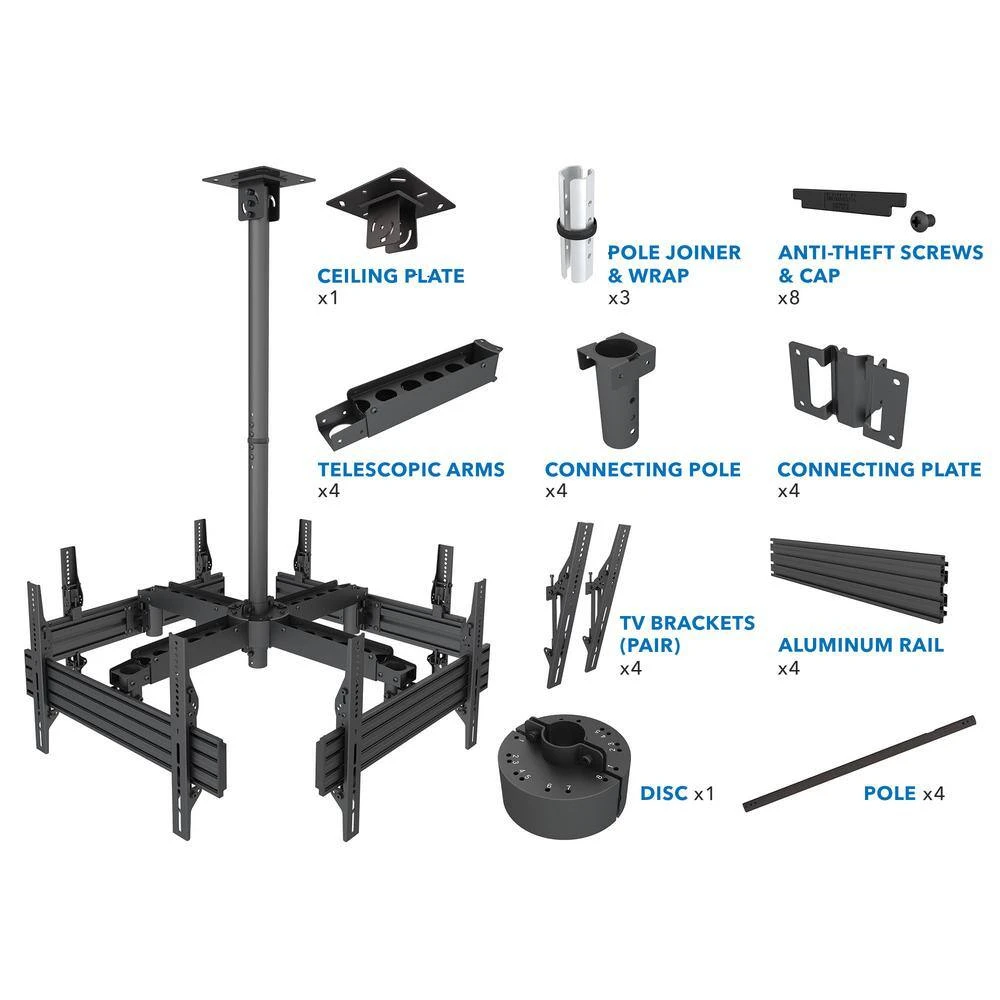 CEILING PLATE
x1

POLE JOINER & WRAP
x3

ANTI-THEFT SCREWS & CAP
x8

TELESCOPIC ARMS
x4

CONNECTING POLE
x4

CONNECTING PLATE
x4

TV BRACKETS (PAIR)
x4

ALUMINUM RAIL
x4

DISC x1

POLE x4