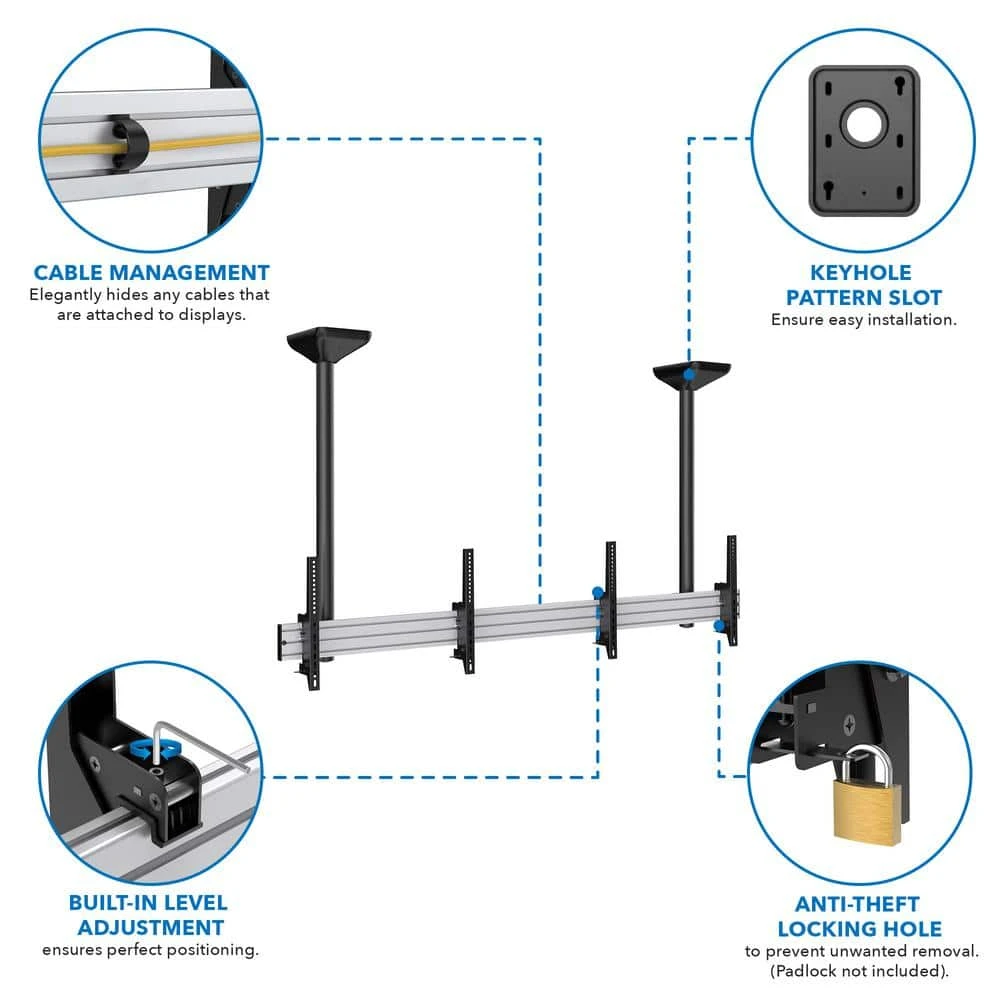 CABLE MANAGEMENT
Elegantly hides any cables that are attached to displays.

KEYHOLE PATTERN SLOT
Ensure easy installation.

BUILT-IN LEVEL ADJUSTMENT
ensures perfect positioning.

ANTI-THEFT LOCKING HOLE
to prevent unwanted removal. (Padlock not included).