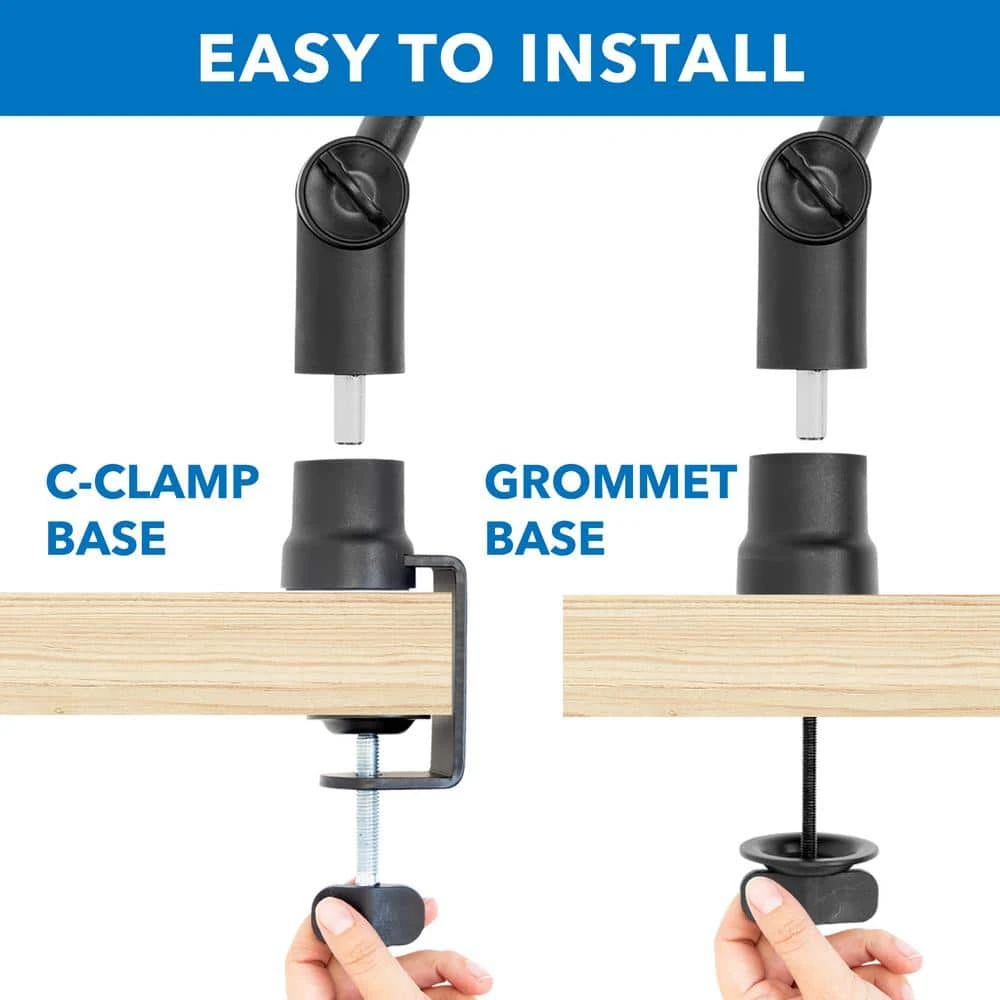 EASY TO INSTALL

C-CLAMP BASE

GROMMET BASE