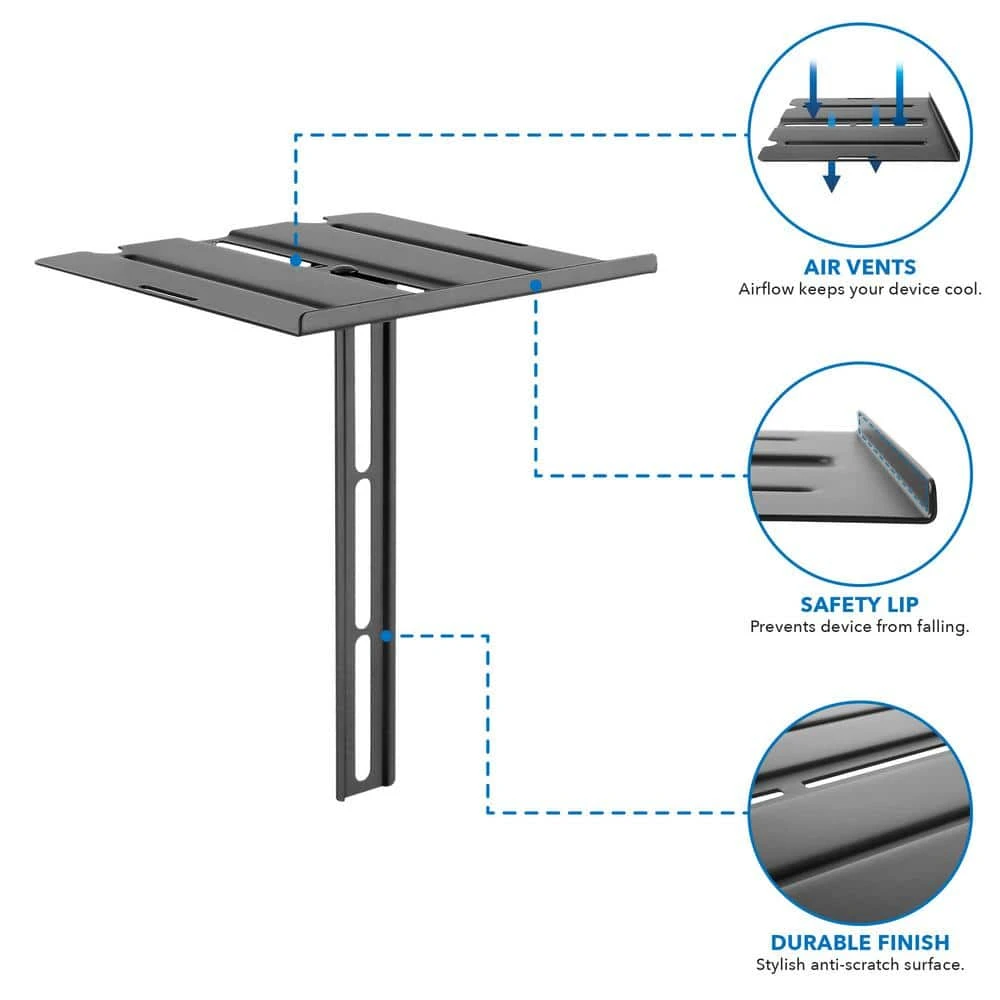 AIR VENTS
Airflow keeps your device cool.

SAFETY LIP
Prevents device from falling.

DURABLE FINISH
Stylish anti-scratch surface.