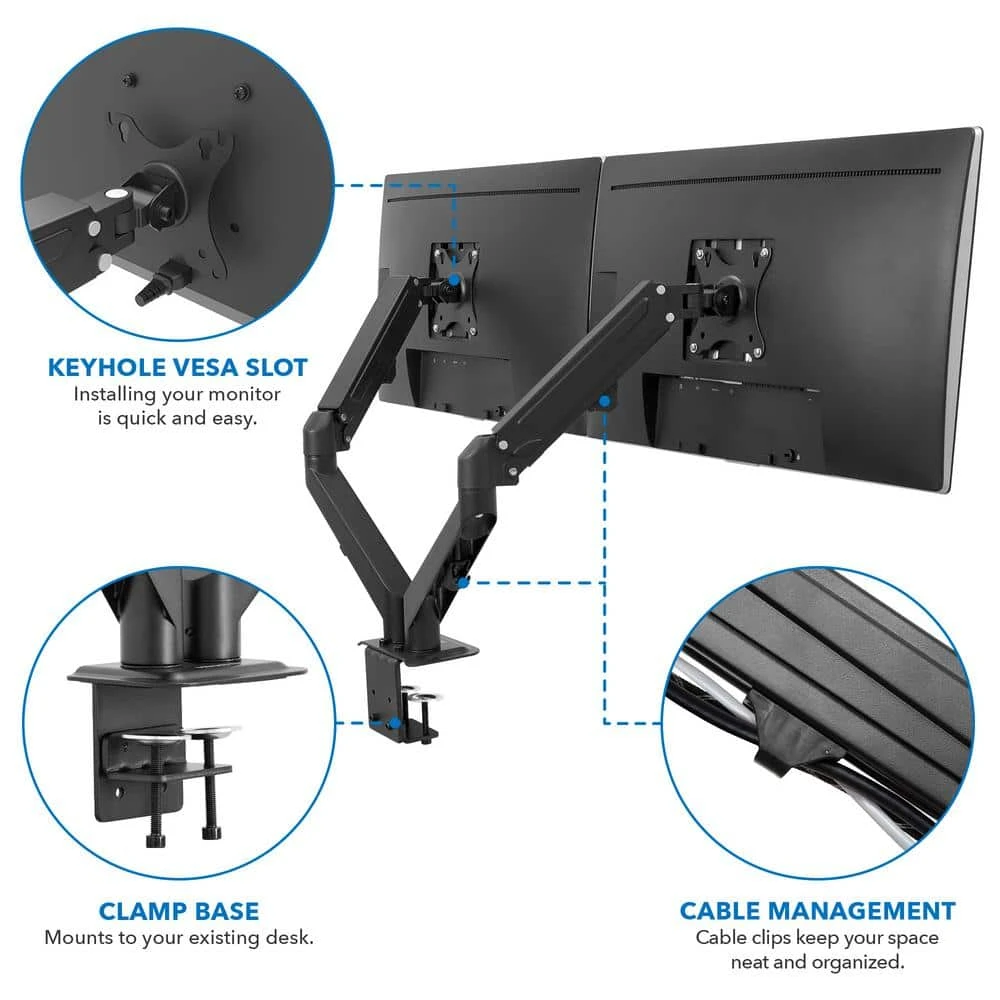 KEYHOLE VESA SLOT
Installing your monitor is quick and easy.

CLAMP BASE
Mounts to your existing desk.

CABLE MANAGEMENT
Cable clips keep your space neat and organized.