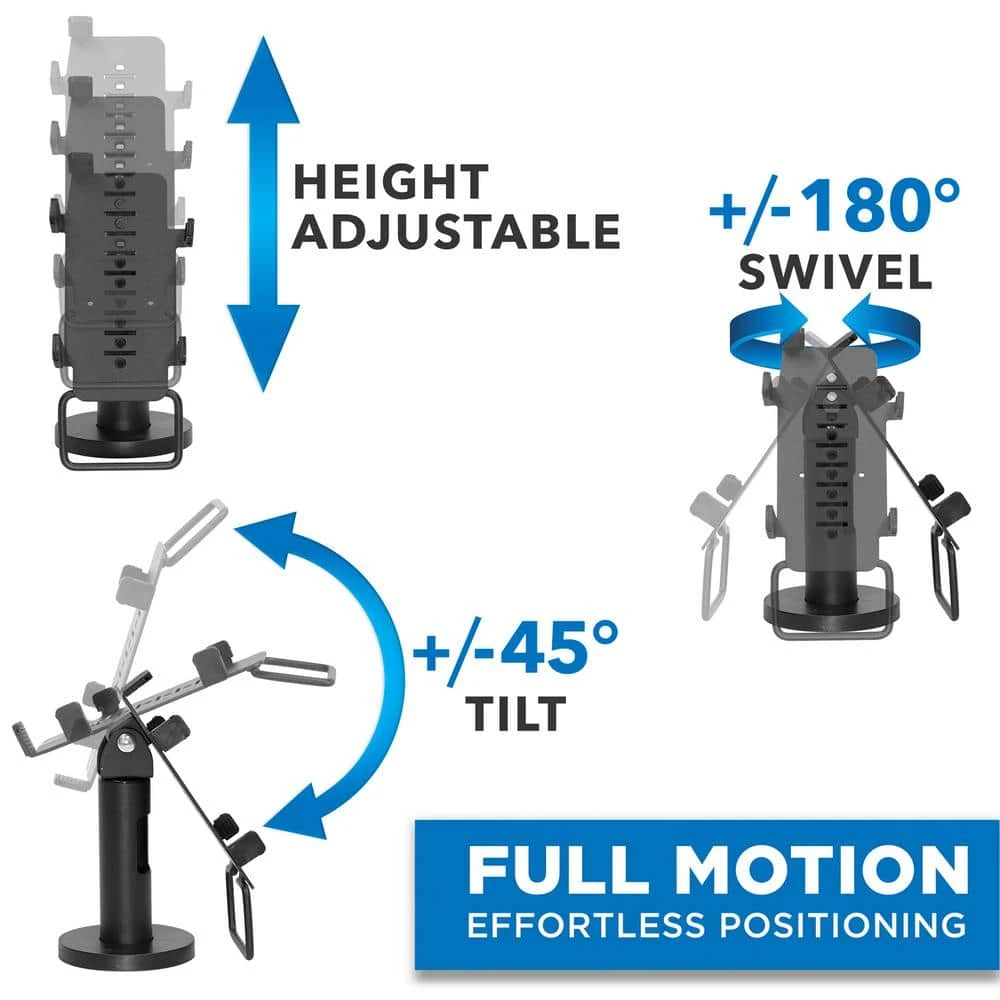 HEIGHT ADJUSTABLE

+/-180°
SWIVEL

+/-45°
TILT

FULL MOTION
EFFORTLESS POSITIONING