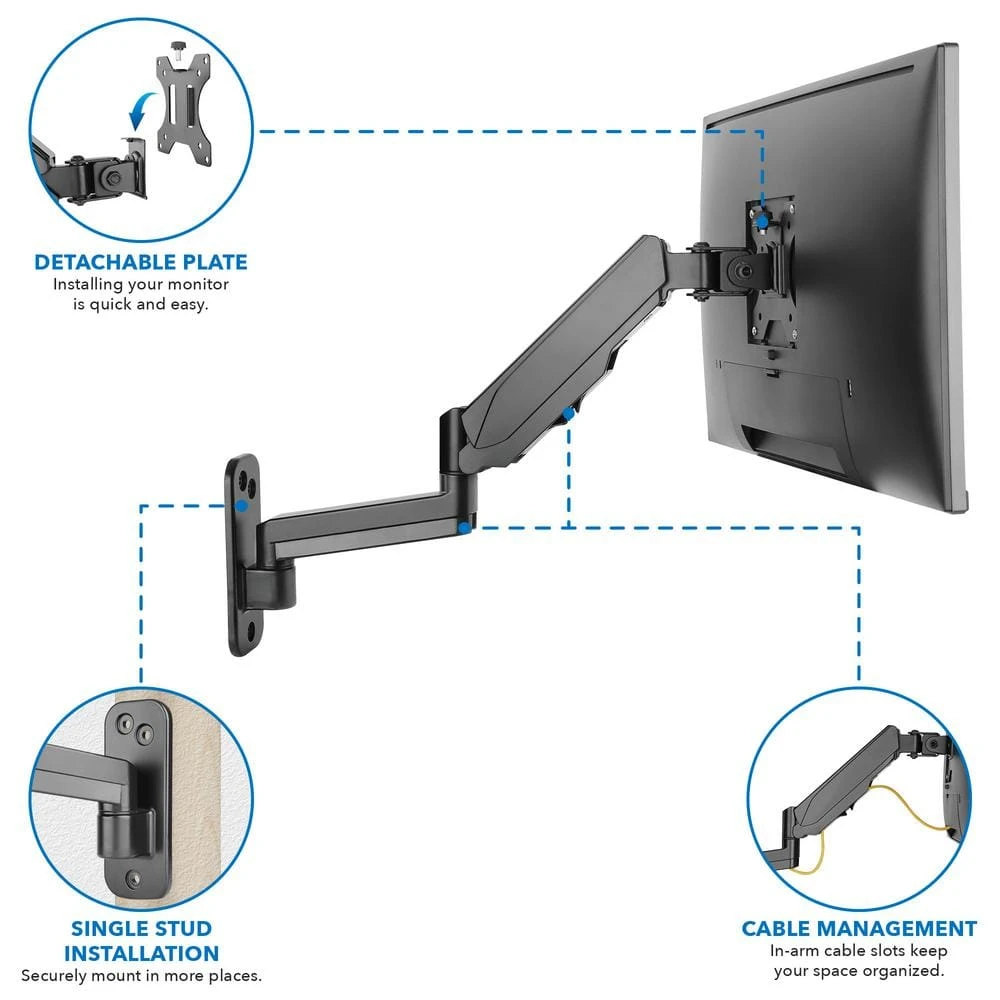 DETACHABLE PLATE
Installing your monitor is quick and easy.

SINGLE STUD INSTALLATION
Securely mount in more places.

CABLE MANAGEMENT
In-arm cable slots keep your space organized.