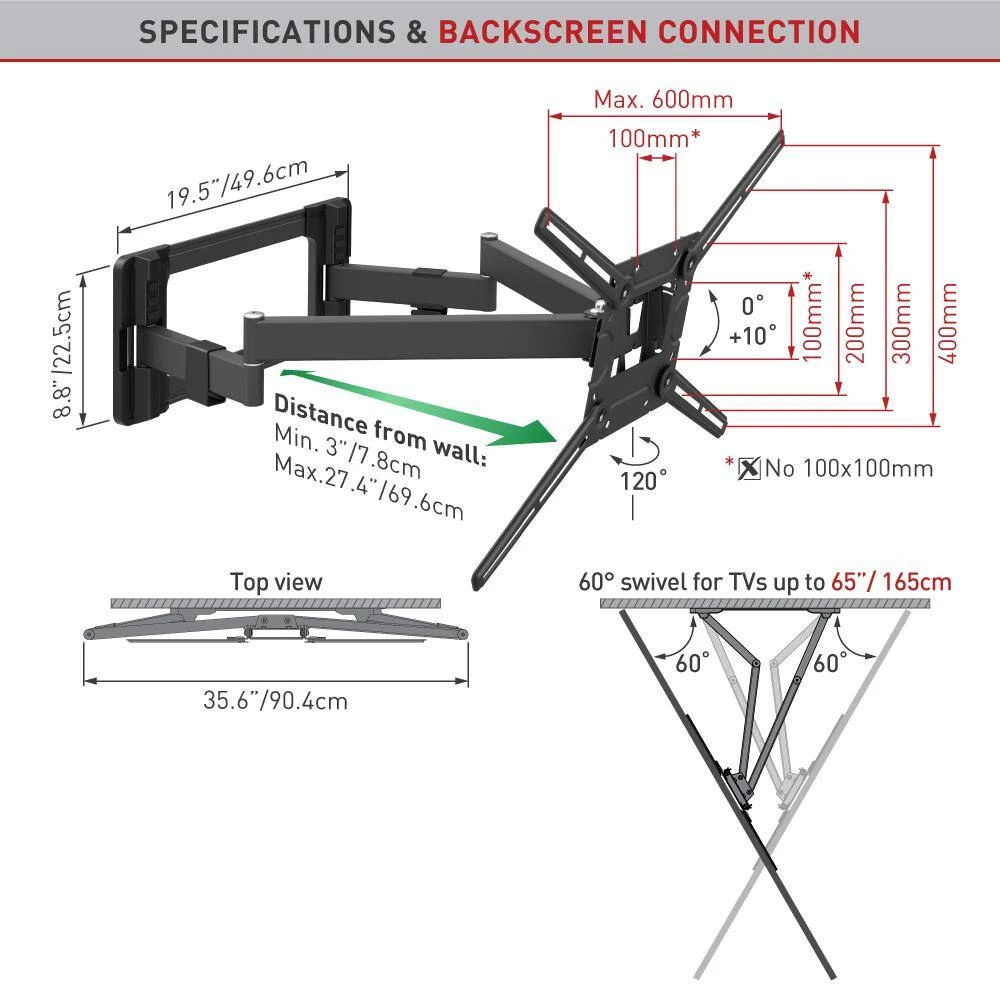 SPECIFICATIONS & BACKSCREEN CONNECTION

Max. 600mm

100mm*

19.5"/49.6cm

8.8"/22.5cm

0°
+10°

100mm*

200mm

300mm

400mm

Distance from wall:
Min. 3"/7.8cm
Max.27.4"/69.6cm

120°

* No 100x100mm

Top view

35.6"/90.4cm

60° swivel for TVs up to 65"/ 165cm

60°

60°