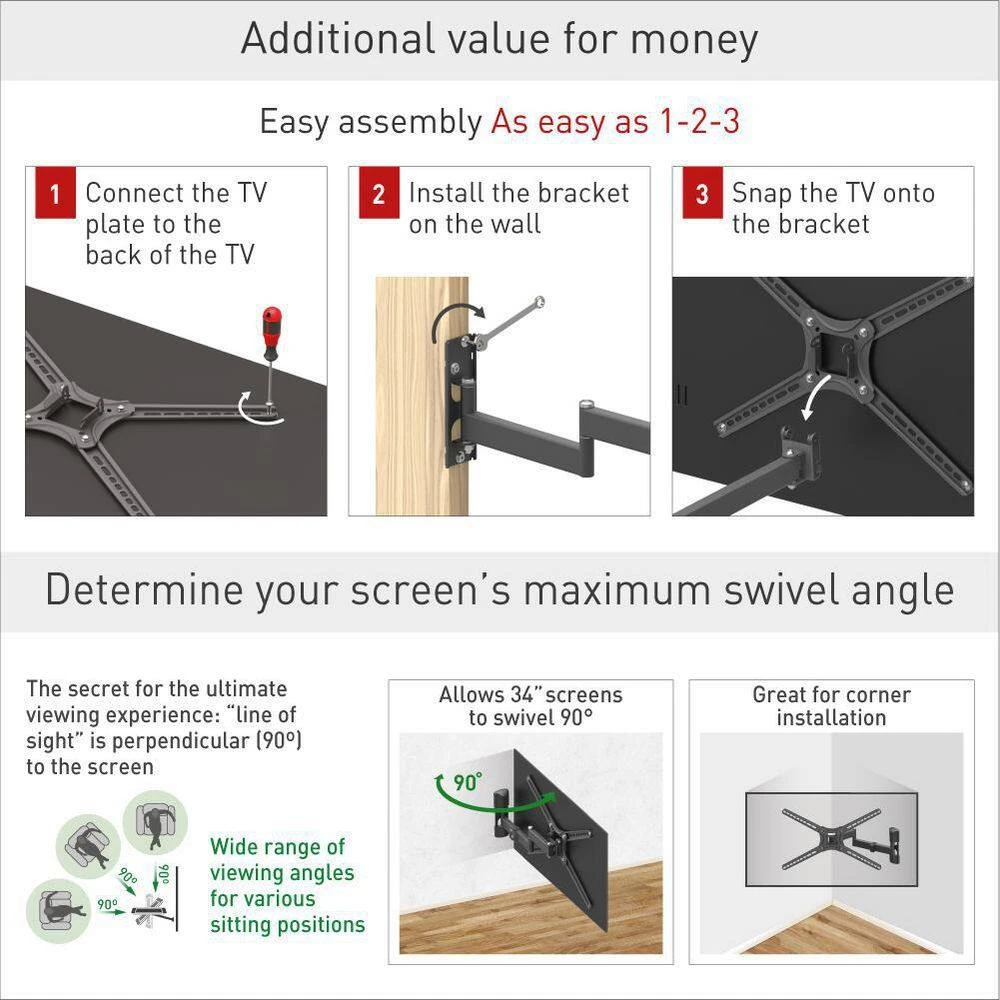 Additional value for money

Easy assembly As easy as 1-2-3

1 Connect the TV plate to the back of the TV

2 Install the bracket on the wall

3 Snap the TV onto the bracket

Determine your screen's maximum swivel angle

The secret for the ultimate viewing experience: "line of sight" is perpendicular (90º) to the screen

90º
90º
90º

Wide range of viewing angles for various sitting positions

Allows 34" screens to swivel 90°

90°

Great for corner installation